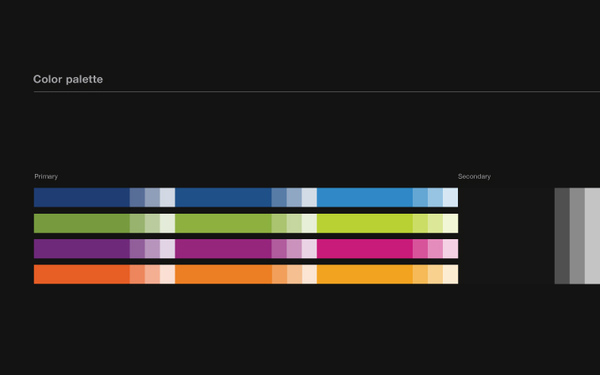 Color palette

Primary

Secondary